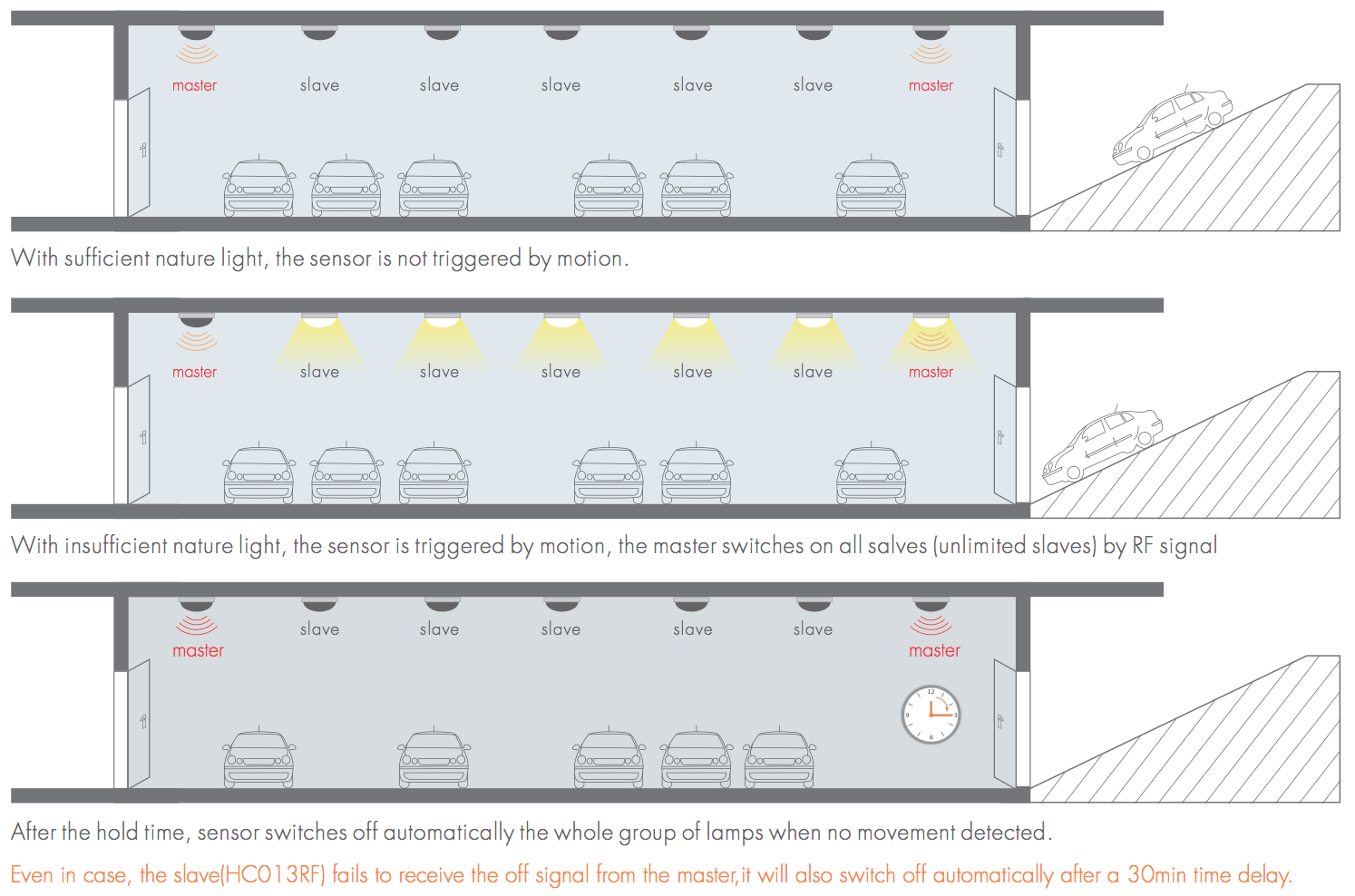 master slave slave slave slave slave master

With sufficient nature light, the sensor is not triggered by motion.

master slave slave slave slave slave master

With insufficient nature light, the sensor is triggered by motion, the master switches on all salves (unlimited slaves) by RF signal

master slave slave slave slave slave master

12 3 6 9

After the hold time, sensor switches off automatically the whole group of lamps when no movement detected.

Even in case, the slave(HC013RF) fails to receive the off signal from the master,it will also switch off automatically after a 30min time delay.